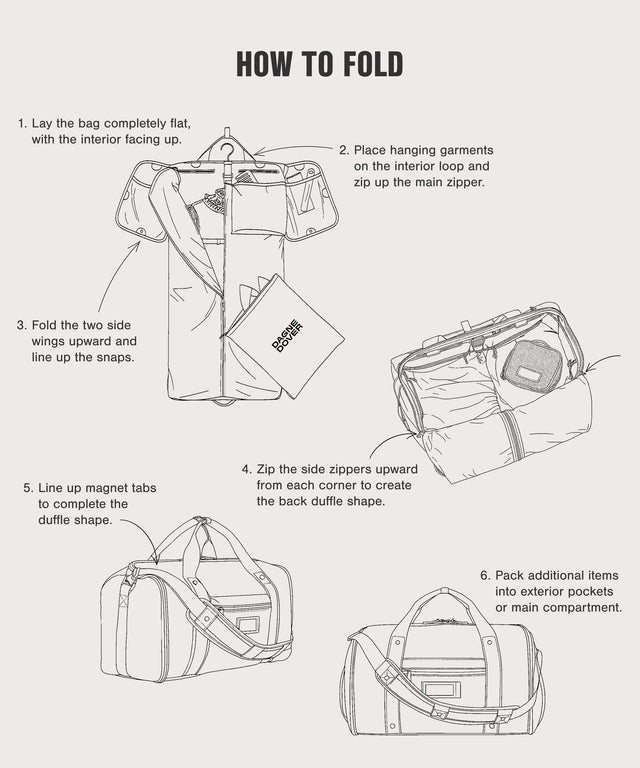 HOW TO FOLD

1. Lay the bag completely flat, with the interior facing up.

2. Place hanging garments on the interior loop and zip up the main zipper.

3. Fold the two side wings upward and line up the snaps.

DAGNE DOVER

4. Zip the side zippers upward from each corner to create the back duffle shape.

5. Line up magnet tabs to complete the duffle shape.

6. Pack additional items into exterior pockets or main compartment.